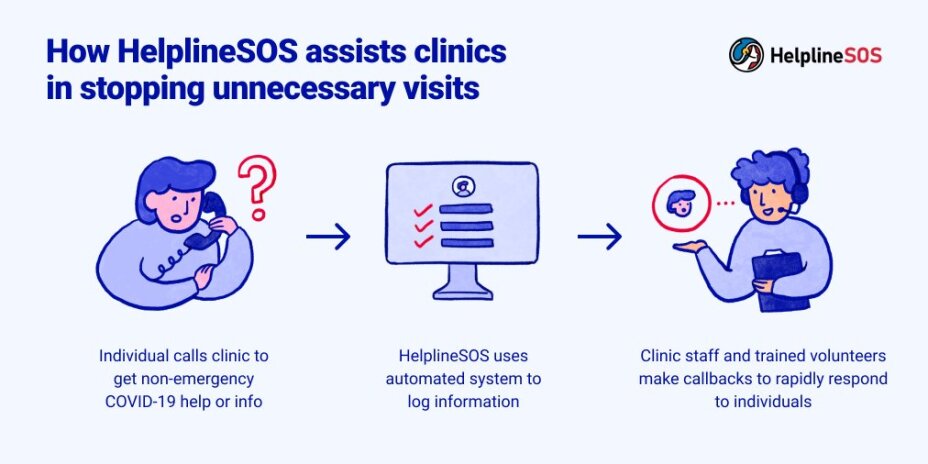 How HelplineSOS assists clinics in stopping unnecessary visits

HelplineSOS

Individual calls clinic to get non-emergency COVID-19 help or info

HelplineSOS uses automated system to log information

Clinic staff and trained volunteers make callbacks to rapidly respond to individuals